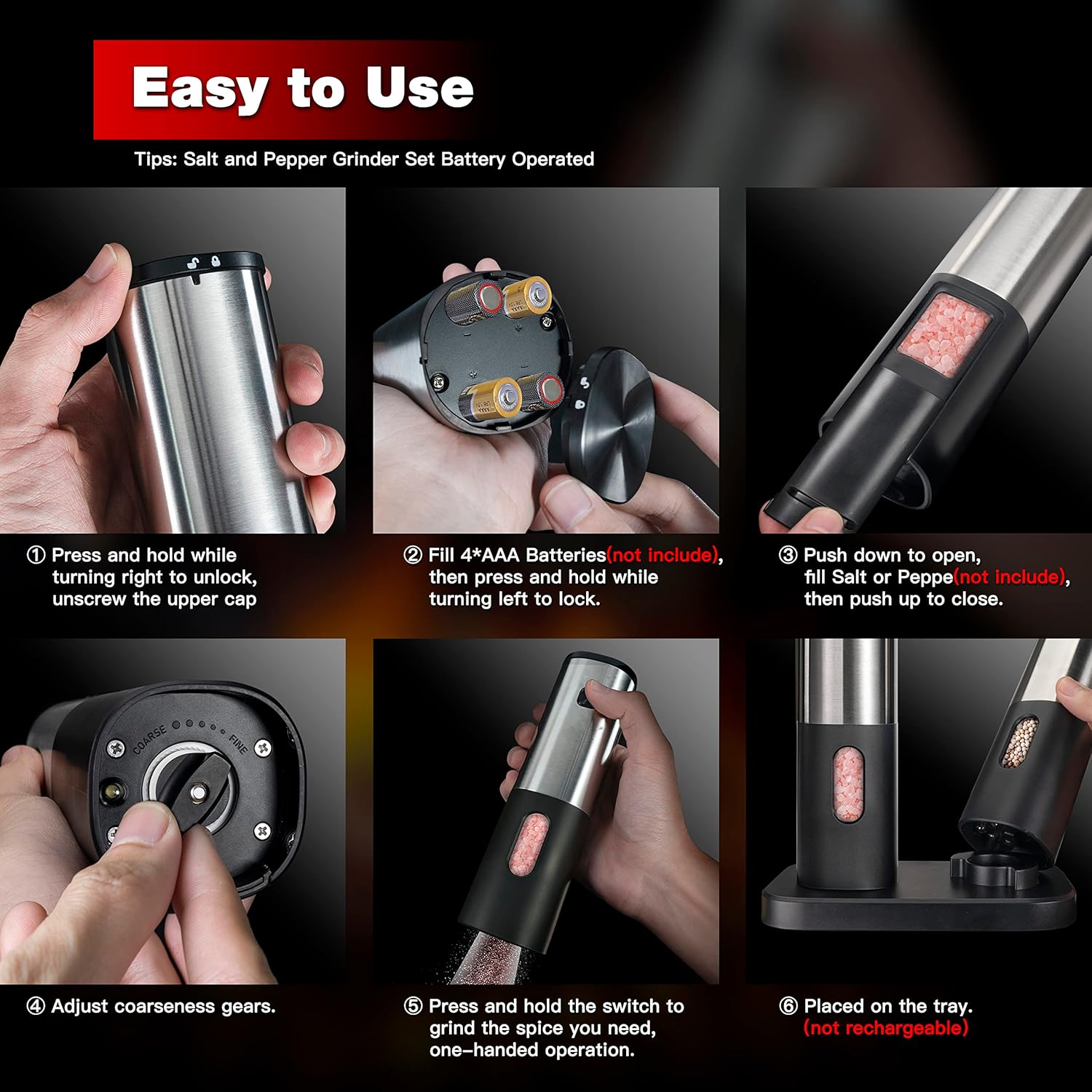 Easy to Use

Tips: Salt and Pepper Grinder Set Battery Operated

① Press and hold while turning right to unlock, unscrew the upper cap

② Fill 4*AAA Batteries(not include), then press and hold while turning left to lock.

③ Push down to open, fill Salt or Peppe(not include), then push up to close.

COARSE FINE

④ Adjust coarseness gears.

⑤ Press and hold the switch to grind the spice you need, one-handed operation.

⑥ Placed on the tray. (not rechargeable)