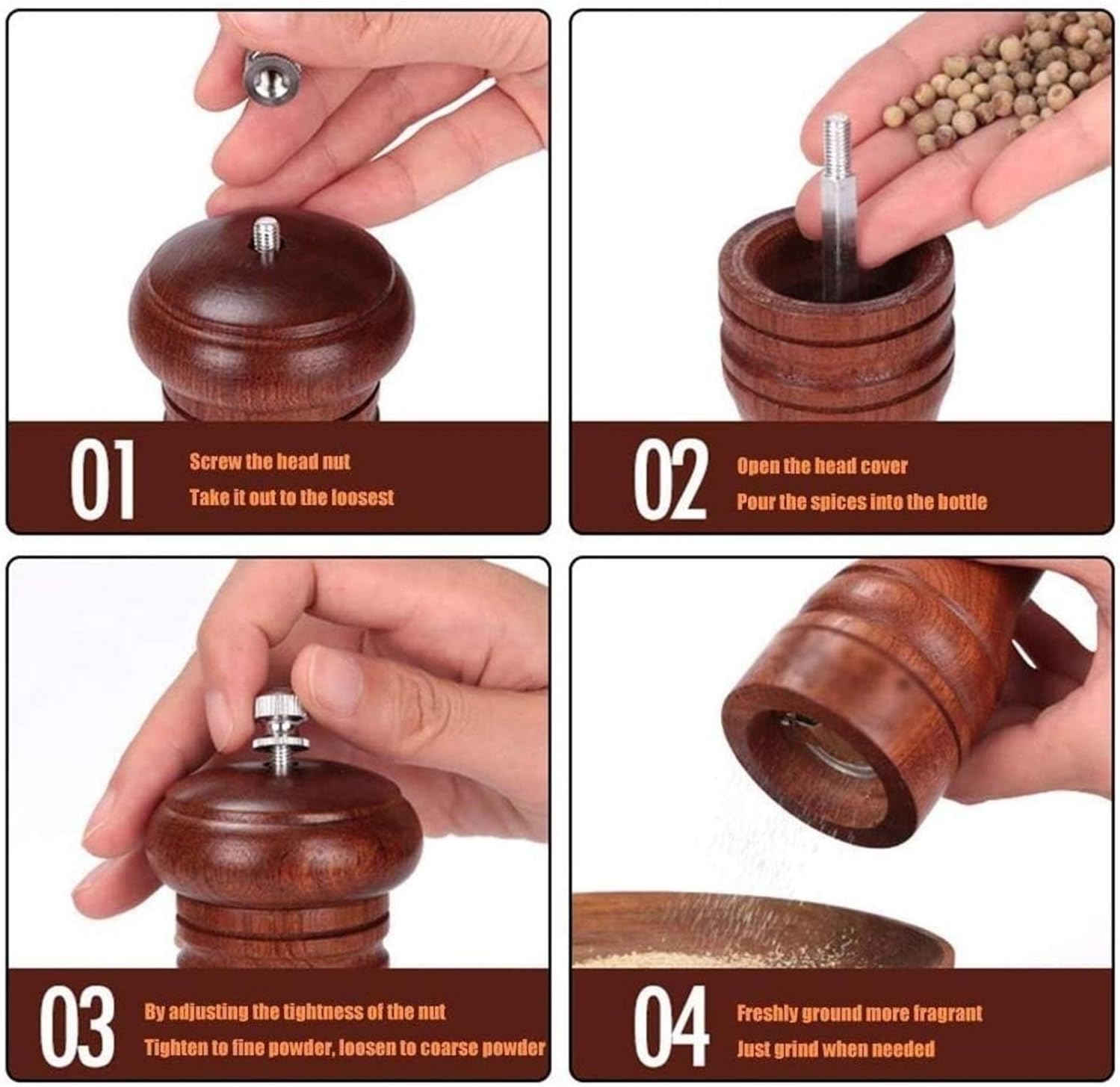 01
Screw the head nut
Take it out to the loosest

02
Open the head cover
Pour the spices into the bottle

03
By adjusting the tightness of the nut
Tighten to fine powder, loosen to coarse powder

04
Freshly ground more fragrant
Just grind when needed