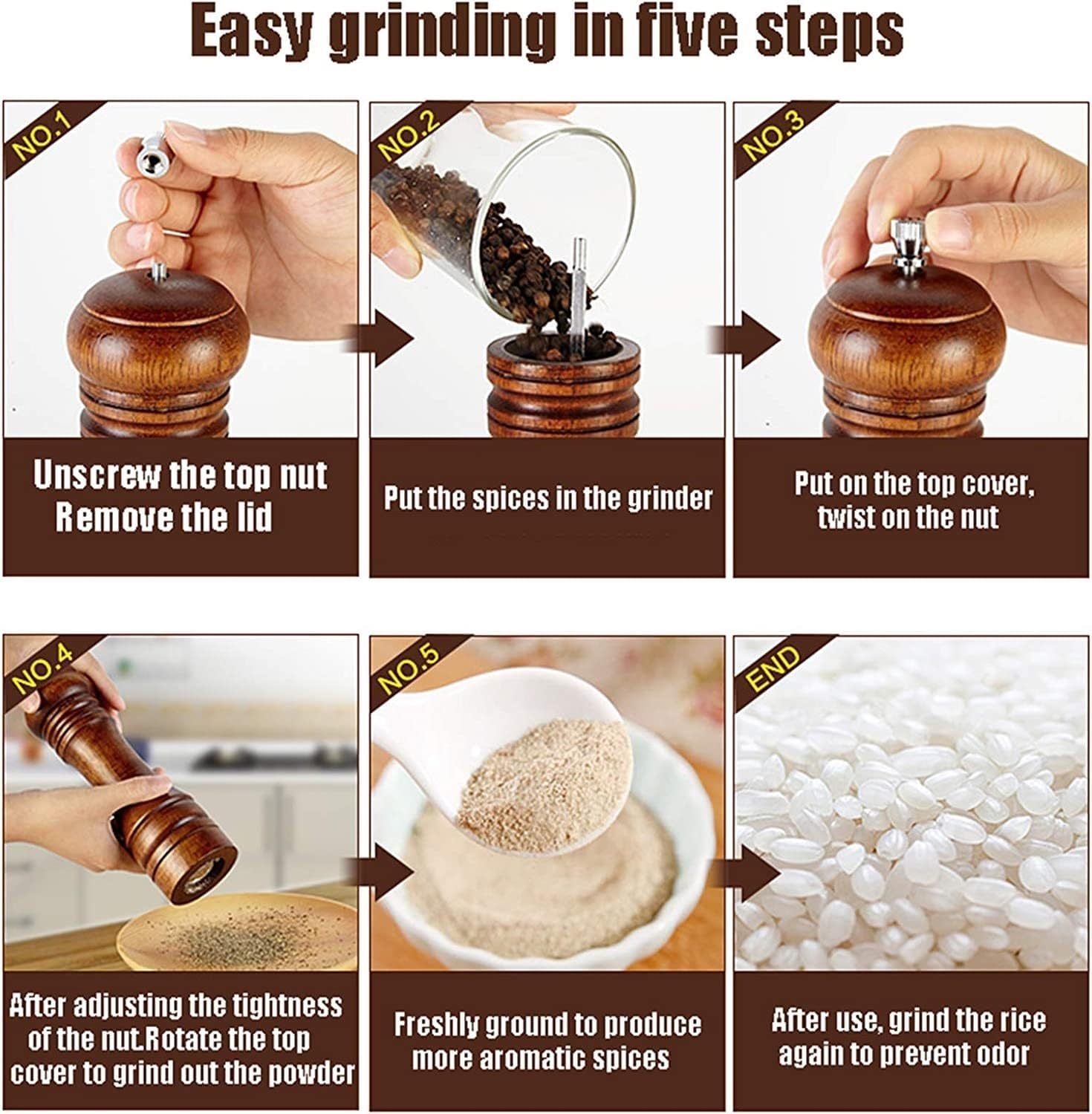 Easy grinding in five steps

NO.1

Unscrew the top nut
Remove the lid

NO.2

Put the spices in the grinder

NO.3

Put on the top cover, twist on the nut

NO.4

After adjusting the tightness of the nut.Rotate the top cover to grind out the powder

NO.5

Freshly ground to produce more aromatic spices

END

After use, grind the rice again to prevent odor