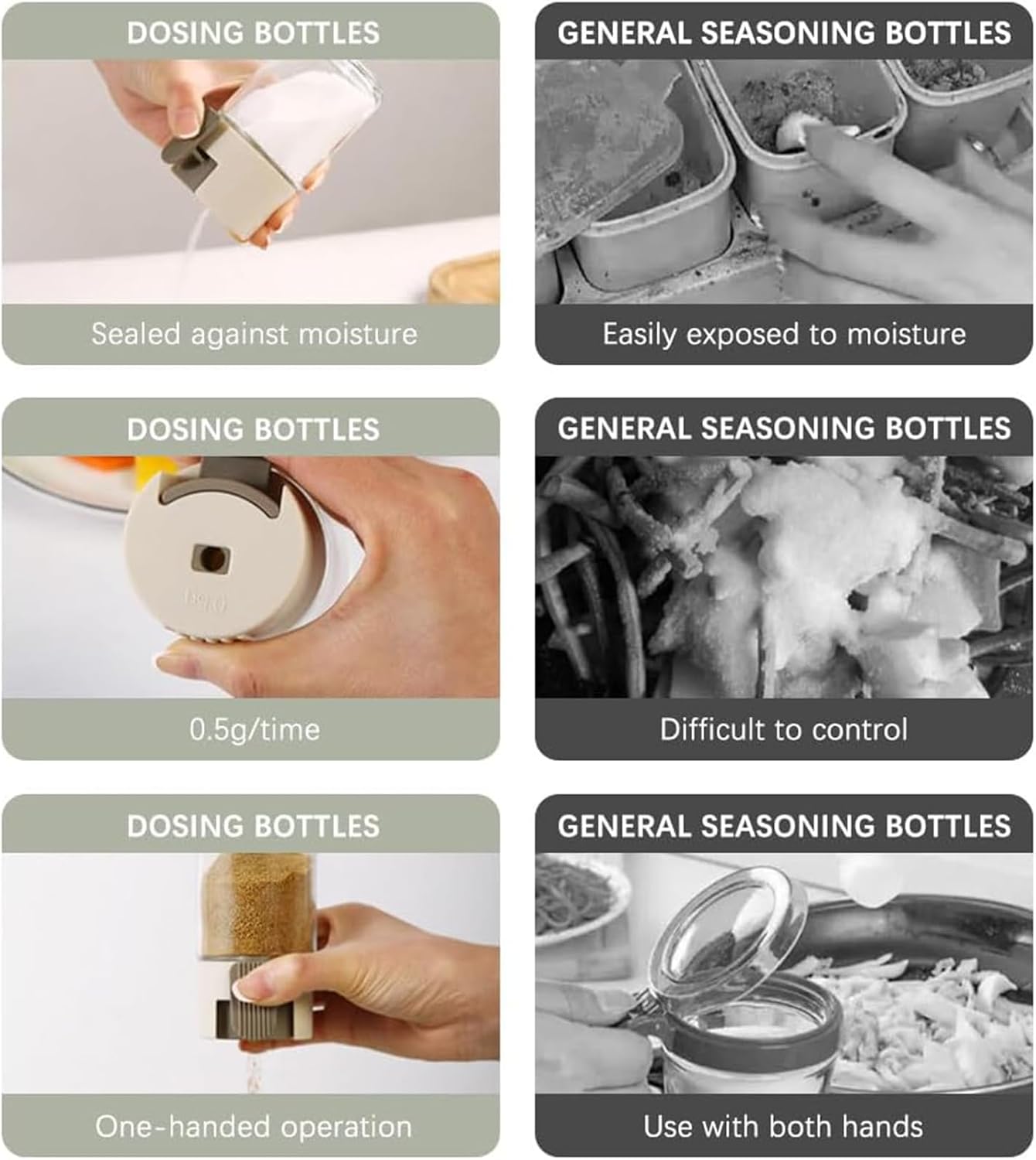 DOSING BOTTLES

Sealed against moisture

GENERAL SEASONING BOTTLES

Easily exposed to moisture

DOSING BOTTLES

0.5g/time

GENERAL SEASONING BOTTLES

Difficult to control

DOSING BOTTLES

One-handed operation

GENERAL SEASONING BOTTLES

Use with both hands