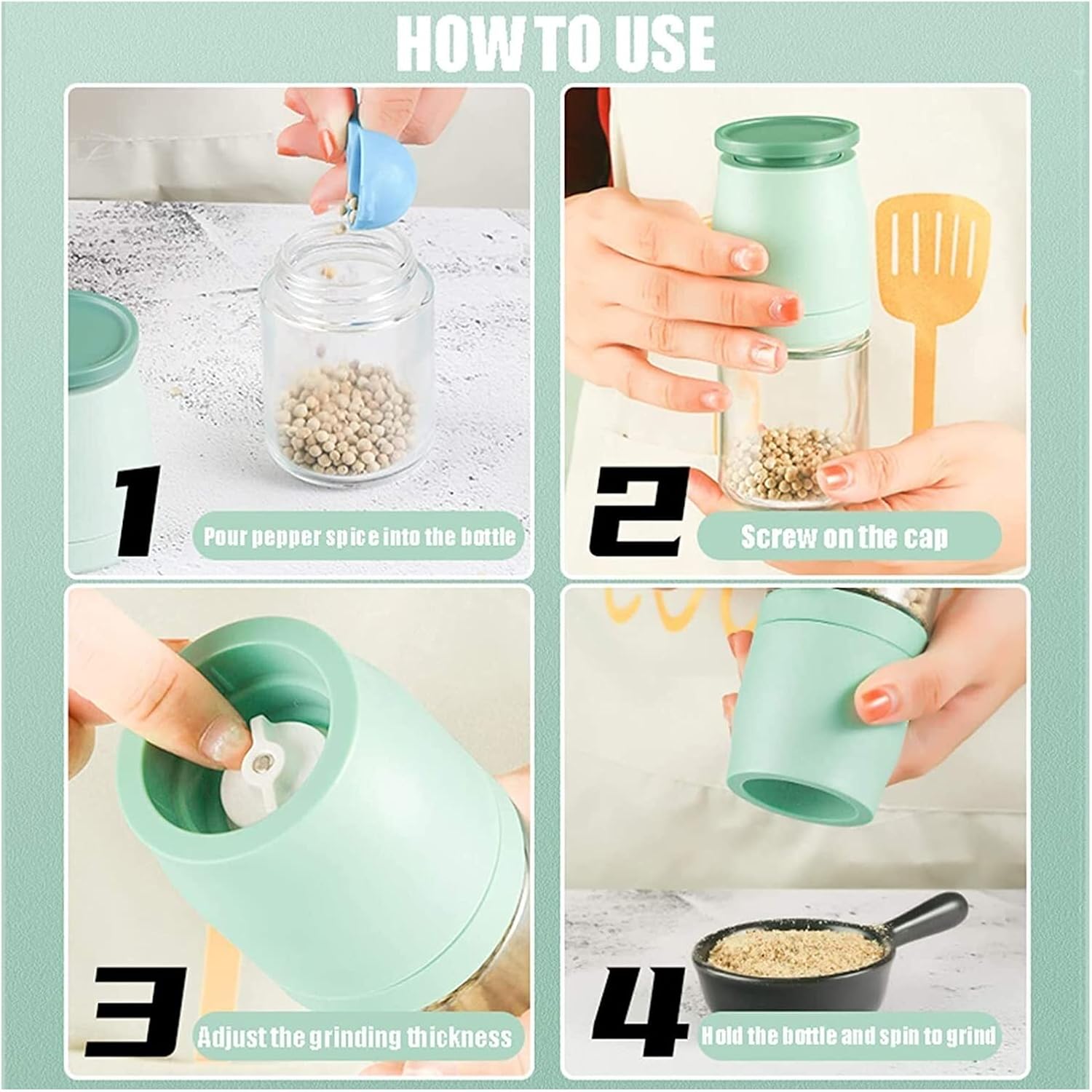 HOW TO USE

1

Pour pepper spice into the bottle

2

Screw on the cap

3

Adjust the grinding thickness

4

Hold the bottle and spin to grind