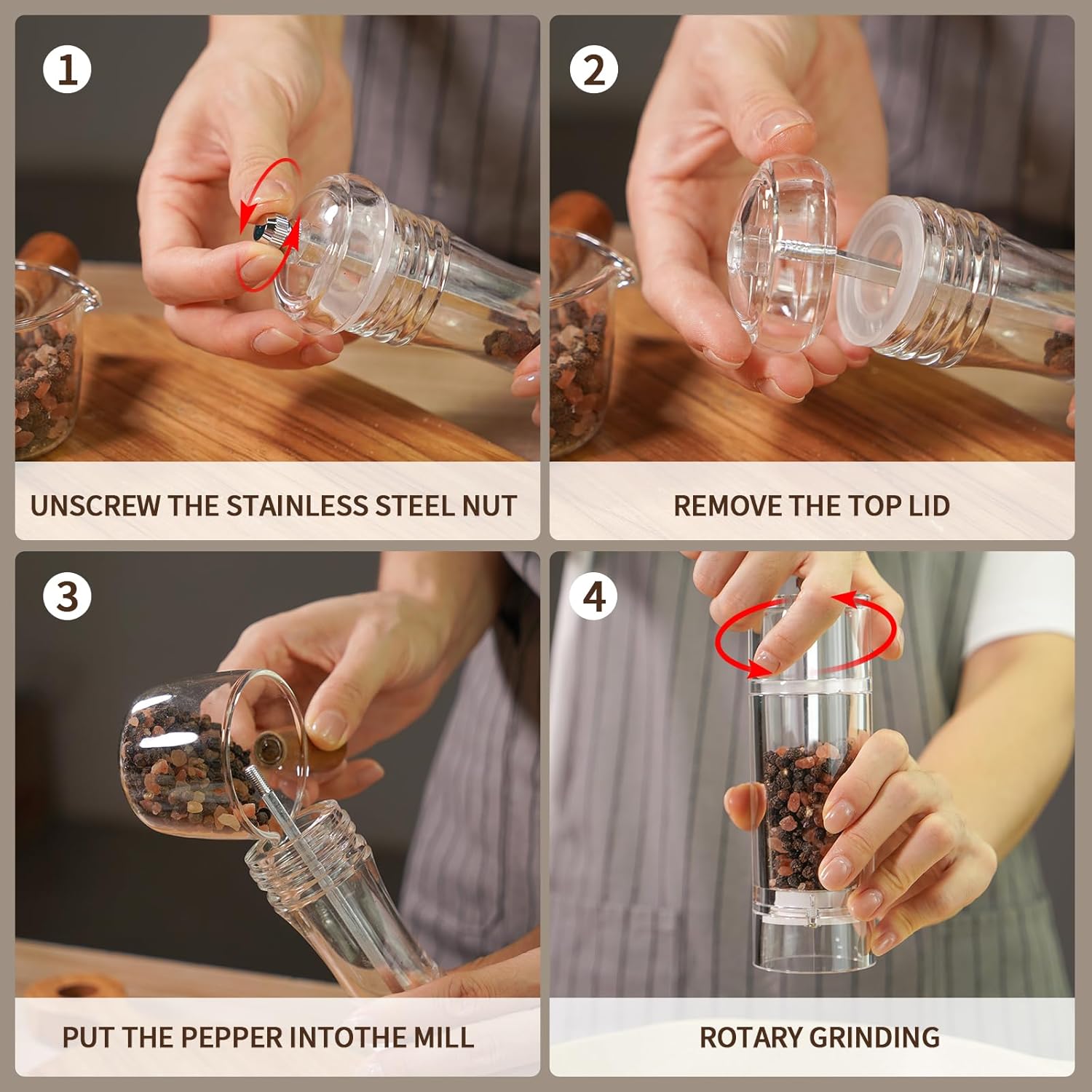 1
UNSCREW THE STAINLESS STEEL NUT

2
REMOVE THE TOP LID

3
PUT THE PEPPER INTOTHE MILL

4
ROTARY GRINDING