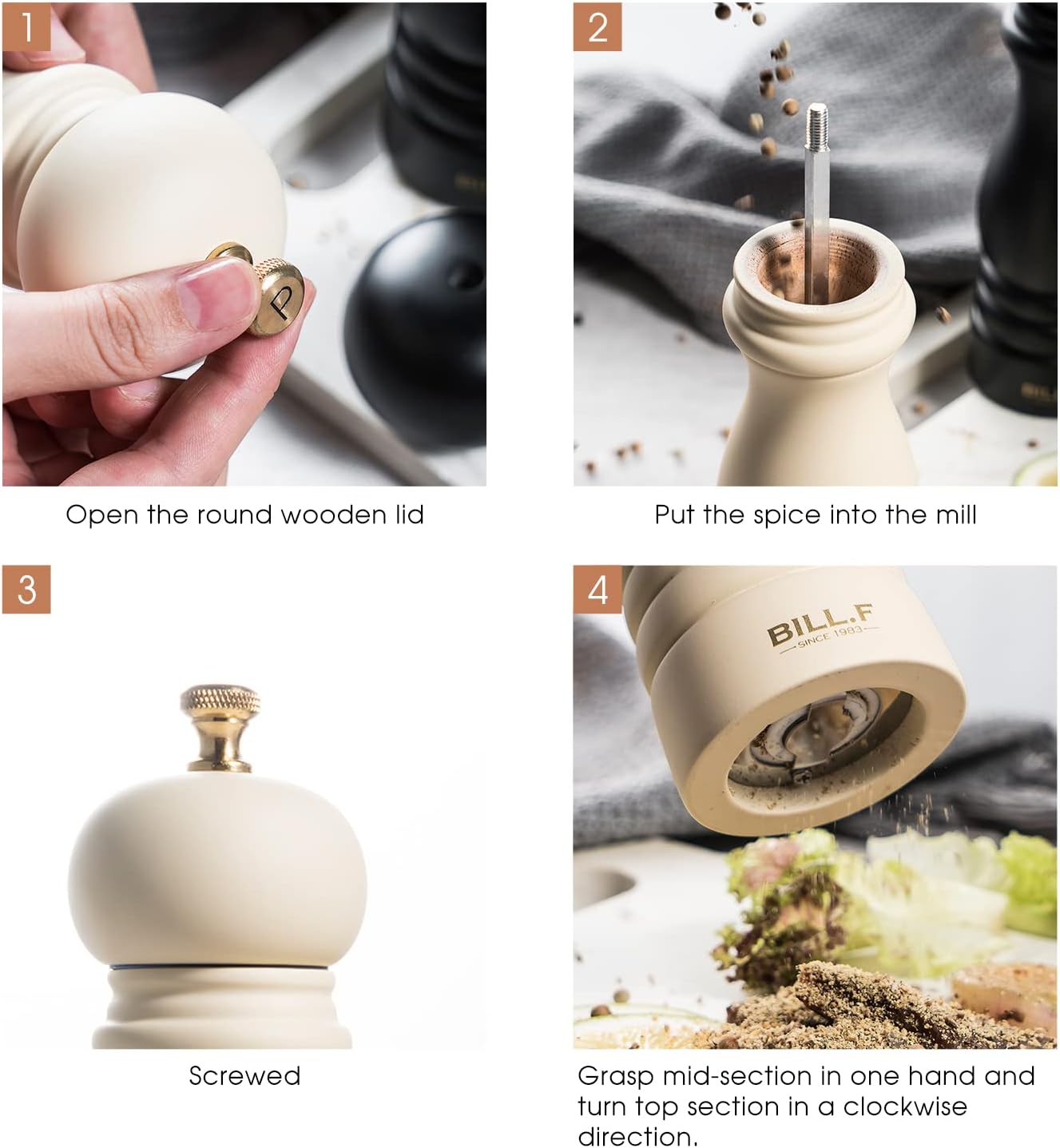 1

P

Open the round wooden lid

2

Put the spice into the mill

3

Screwed

4

BILL.F
SINCE 1983

Grasp mid-section in one hand and turn top section in a clockwise direction.