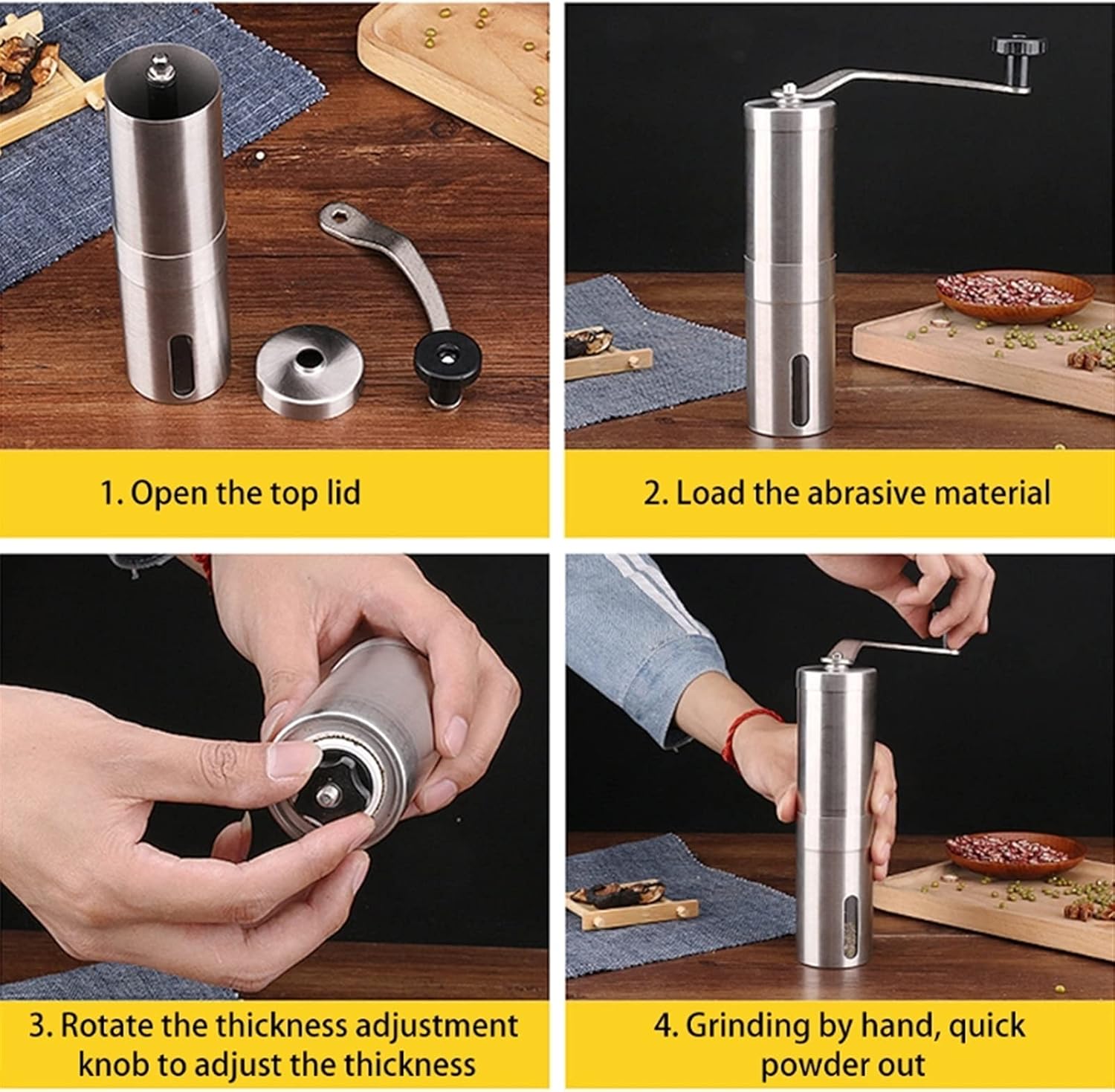 1. Open the top lid

2. Load the abrasive material

3. Rotate the thickness adjustment knob to adjust the thickness

4. Grinding by hand, quick powder out