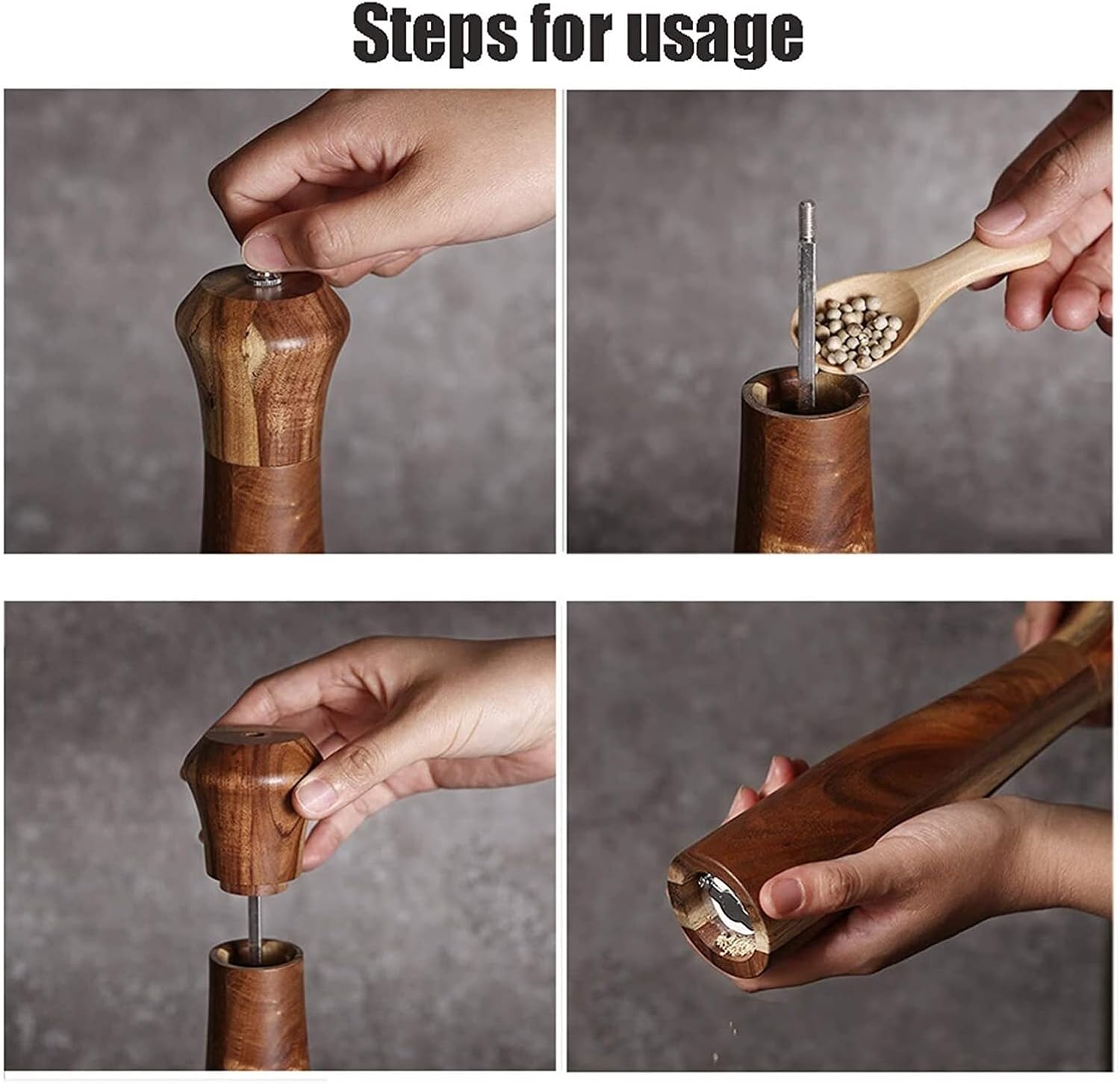 Steps for usage