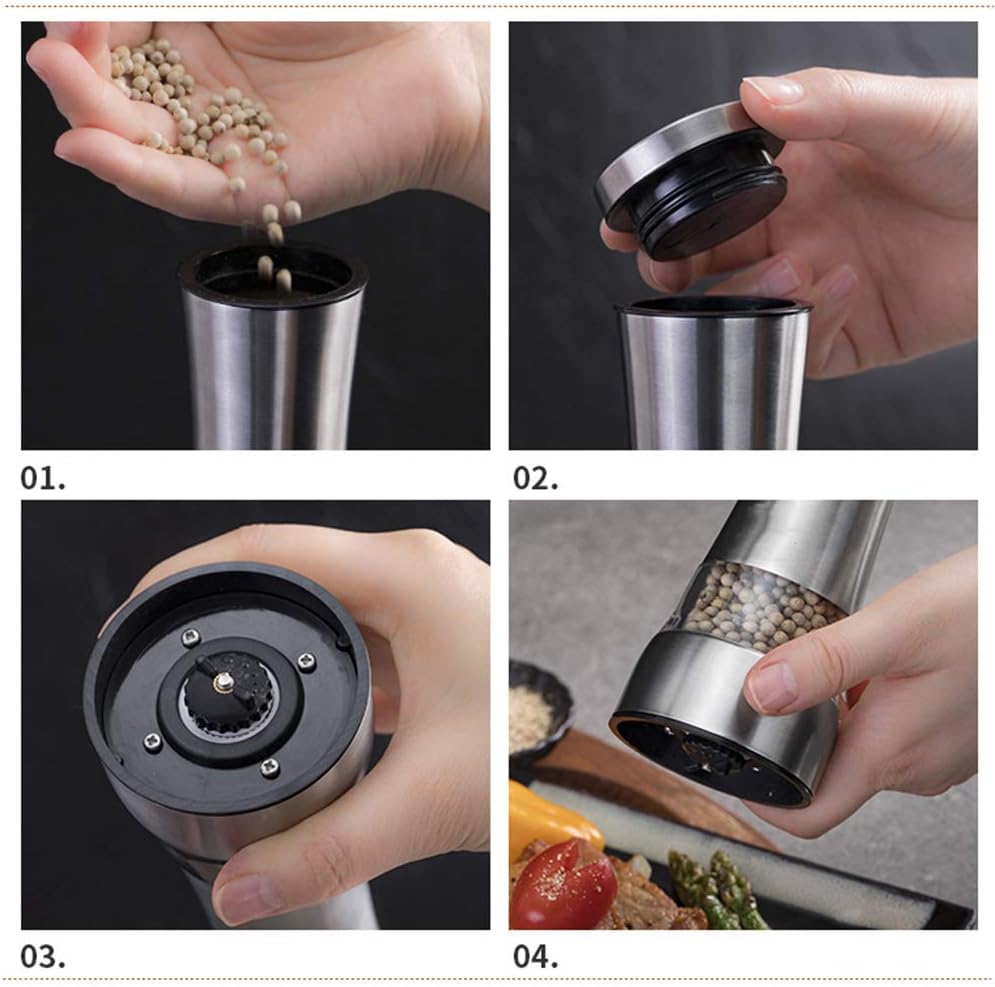 01.

02.

03.

04.