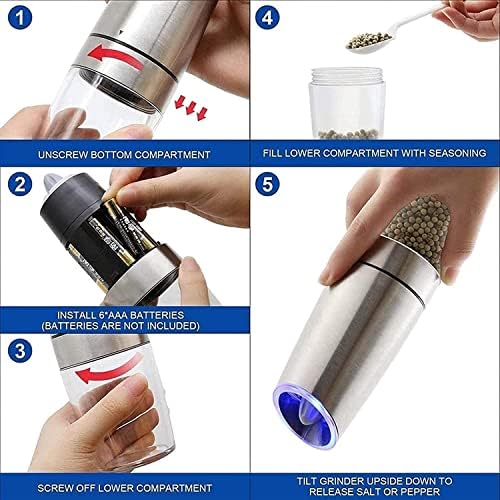 1

UNSCREW BOTTOM COMPARTMENT

2

INSTALL 6*AAA BATTERIES
(BATTERIES ARE NOT INCLUDED)

3

SCREW OFF LOWER COMPARTMENT

4

FILL LOWER COMPARTMENT WITH SEASONING

5

TILT GRINDER UPSIDE DOWN TO RELEASE SALT OR PEPPER