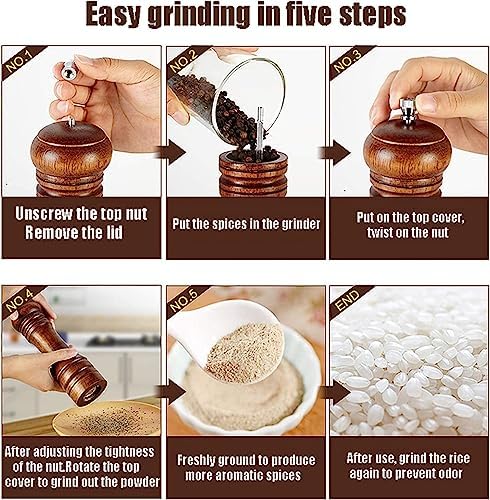 Easy grinding in five steps

NO.1
Unscrew the top nut
Remove the lid

NO.2
Put the spices in the grinder

NO.3
Put on the top cover, twist on the nut

NO.4
After adjusting the tightness of the nut.Rotate the top cover to grind out the powder

NO.5
Freshly ground to produce more aromatic spices

END
After use, grind the rice again to prevent odor