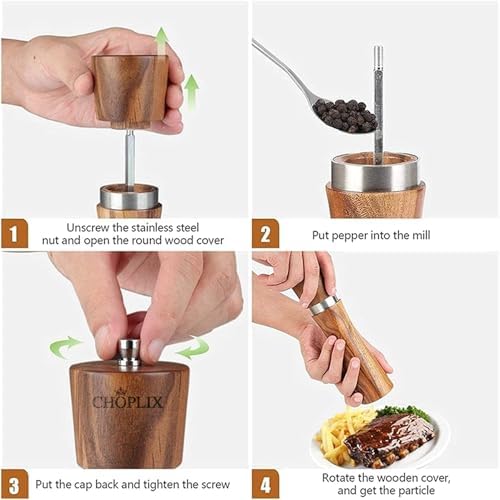 1
Unscrew the stainless steel nut and open the round wood cover

2
Put pepper into the mill

CHOPLIX

3
Put the cap back and tighten the screw

4
Rotate the wooden cover, and get the particle