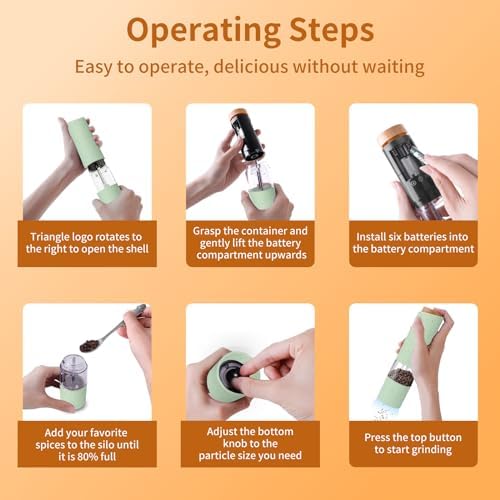 Operating Steps

Easy to operate, delicious without waiting

Triangle logo rotates to the right to open the shell

Grasp the container and gently lift the battery compartment upwards

Install six batteries into the battery compartment

Add your favorite spices to the silo until it is 80% full

Adjust the bottom knob to the particle size you need

Press the top button to start grinding